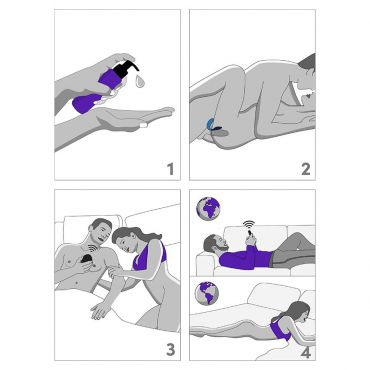 1

2

3

4