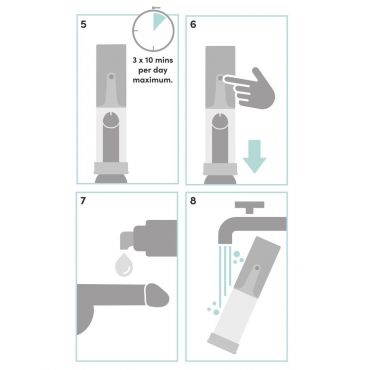 5

3 x 10 mins per day maximum.

6

7

8