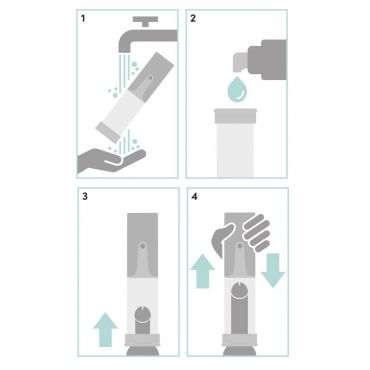 1

2

3

4